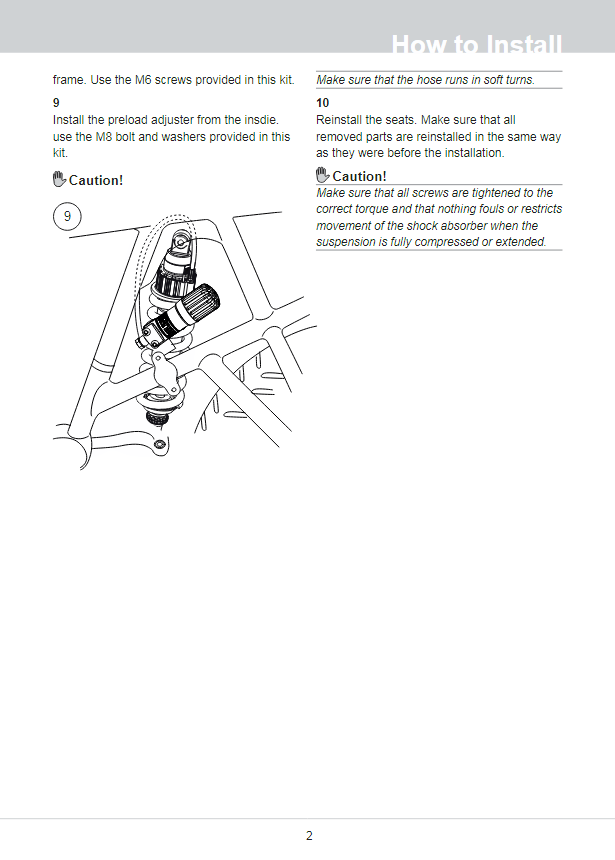 How to Install

frame. Use the M6 screws provided in this kit.

9
Install the preload adjuster from the insdie. use the M8 bolt and washers provided in this kit.

Caution!

9

Make sure that the hose runs in soft turns.

10
Reinstall the seats. Make sure that all removed parts are reinstalled in the same way as they were before the installation.

Caution!
Make sure that all screws are tightened to the correct torque and that nothing fouls or restricts movement of the shock absorber when the suspension is fully compressed or extended.

2