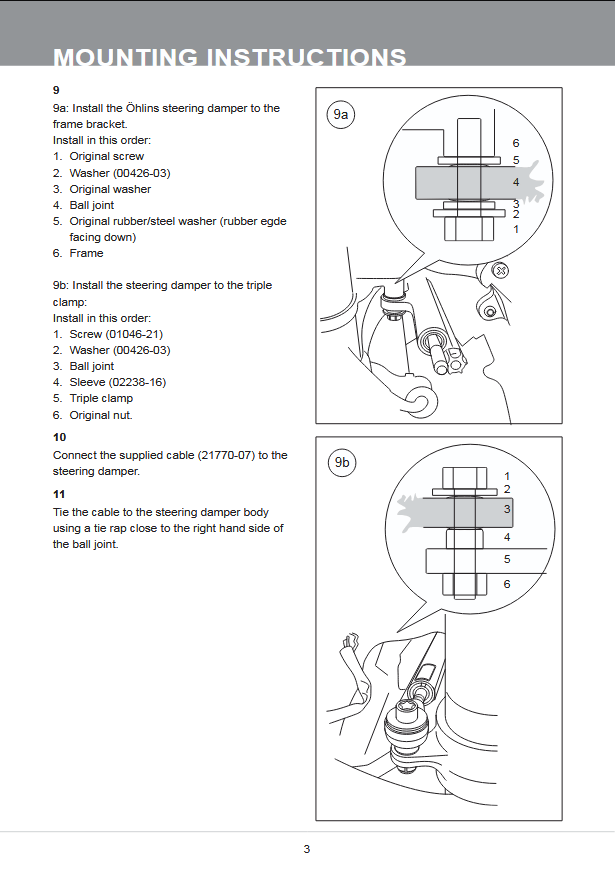 MOUNTING INSTRUCTIONS

9

9a: Install the Öhlins steering damper to the frame bracket.
Install in this order:
1. Original screw
2. Washer (00426-03)
3. Original washer
4. Ball joint
5. Original rubber/steel washer (rubber egde facing down)
6. Frame

9b: Install the steering damper to the triple clamp:
Install in this order:
1. Screw (01046-21)
2. Washer (00426-03)
3. Ball joint
4. Sleeve (02238-16)
5. Triple clamp
6. Original nut.

10

Connect the supplied cable (21770-07) to the steering damper.

11

Tie the cable to the steering damper body using a tie rap close to the right hand side of the ball joint.

9a
6
5
4
3
2
1

9b
1
2
3
4
5
6

3