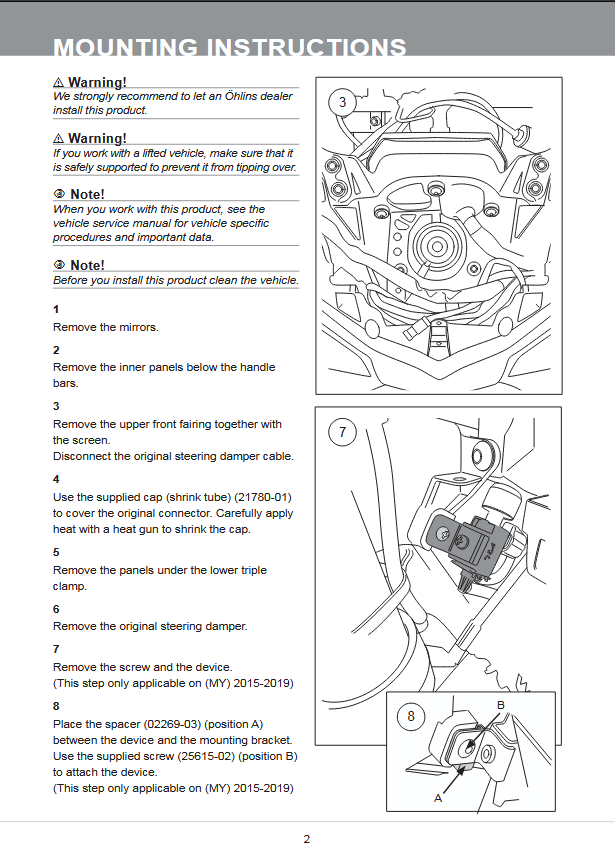 MOUNTING INSTRUCTIONS

⚠ Warning!
We strongly recommend to let an Öhlins dealer install this product.

⚠ Warning!
If you work with a lifted vehicle, make sure that it is safely supported to prevent it from tipping over.

Note!
When you work with this product, see the vehicle service manual for vehicle specific procedures and important data.

Note!
Before you install this product clean the vehicle.

1
Remove the mirrors.

2
Remove the inner panels below the handle bars.

3
Remove the upper front fairing together with the screen.
Disconnect the original steering damper cable.

4
Use the supplied cap (shrink tube) (21780-01) to cover the original connector. Carefully apply heat with a heat gun to shrink the cap.

5
Remove the panels under the lower triple clamp.

6
Remove the original steering damper.

7
Remove the screw and the device.
(This step only applicable on (MY) 2015-2019)

8
Place the spacer (02269-03) (position A) between the device and the mounting bracket.
Use the supplied screw (25615-02) (position B) to attach the device.
(This step only applicable on (MY) 2015-2019)

3

7

8

B

A

2