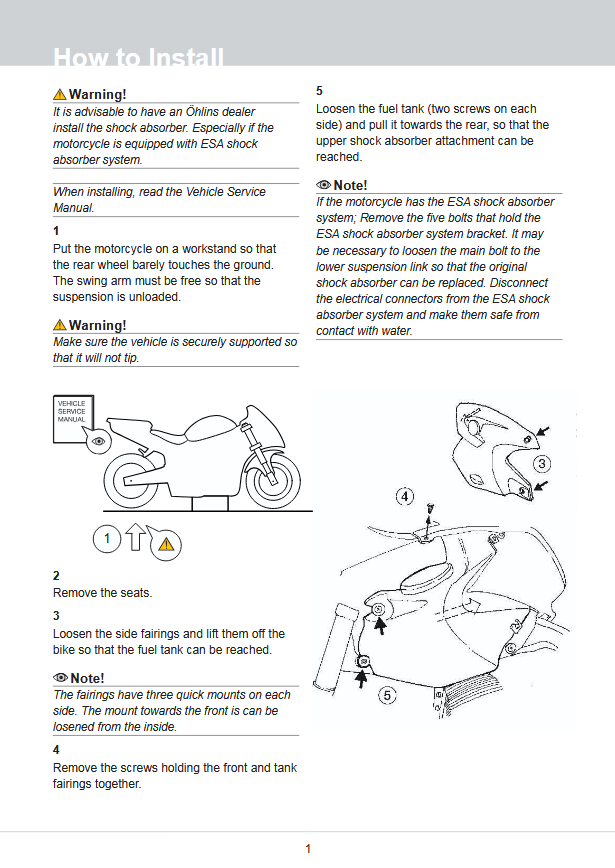 How to Install

Warning!
It is advisable to have an Öhlins dealer install the shock absorber. Especially if the motorcycle is equipped with ESA shock absorber system.

When installing, read the Vehicle Service Manual.

1
Put the motorcycle on a workstand so that the rear wheel barely touches the ground. The swing arm must be free so that the suspension is unloaded.

Warning!
Make sure the vehicle is securely supported so that it will not tip.

VEHICLE SERVICE MANUAL

1

2
Remove the seats.

3
Loosen the side fairings and lift them off the bike so that the fuel tank can be reached.

Note!
The fairings have three quick mounts on each side. The mount towards the front is can be losened from the inside.

4
Remove the screws holding the front and tank fairings together.

5
Loosen the fuel tank (two screws on each side) and pull it towards the rear, so that the upper shock absorber attachment can be reached.

Note!
If the motorcycle has the ESA shock absorber system; Remove the five bolts that hold the ESA shock absorber system bracket. It may be necessary to loosen the main bolt to the lower suspension link so that the original shock absorber can be replaced. Disconnect the electrical connectors from the ESA shock absorber system and make them safe from contact with water.

3
4
5

1