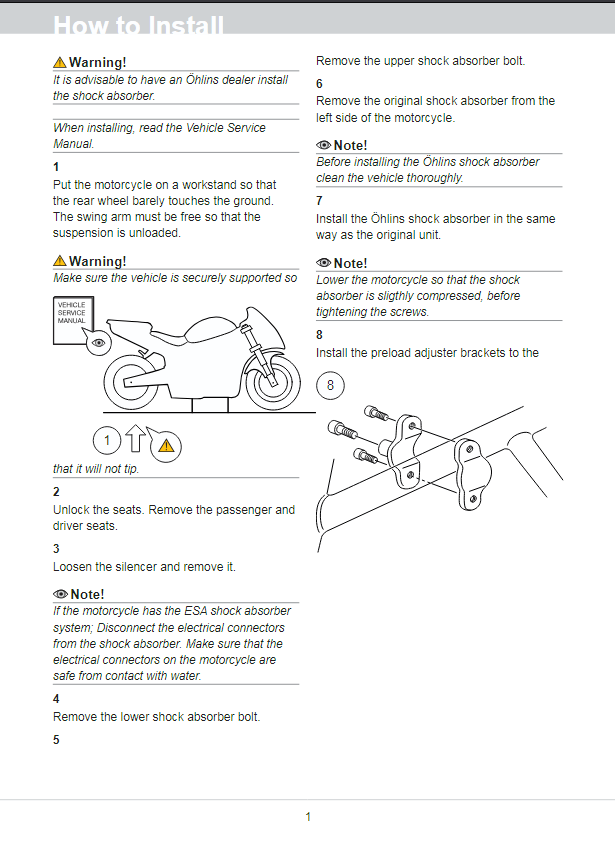 How to Install

Warning!
It is advisable to have an Öhlins dealer install the shock absorber.

When installing, read the Vehicle Service Manual.

1
Put the motorcycle on a workstand so that the rear wheel barely touches the ground. The swing arm must be free so that the suspension is unloaded.

Warning!
Make sure the vehicle is securely supported so

VEHICLE SERVICE MANUAL

1

that it will not tip.

2
Unlock the seats. Remove the passenger and driver seats.

3
Loosen the silencer and remove it.

Note!
If the motorcycle has the ESA shock absorber system; Disconnect the electrical connectors from the shock absorber. Make sure that the electrical connectors on the motorcycle are safe from contact with water.

4
Remove the lower shock absorber bolt.

5
Remove the upper shock absorber bolt.

6
Remove the original shock absorber from the left side of the motorcycle.

Note!
Before installing the Öhlins shock absorber clean the vehicle thoroughly.

7
Install the Öhlins shock absorber in the same way as the original unit.

Note!
Lower the motorcycle so that the shock absorber is sligthly compressed, before tightening the screws.

8
Install the preload adjuster brackets to the

8

1