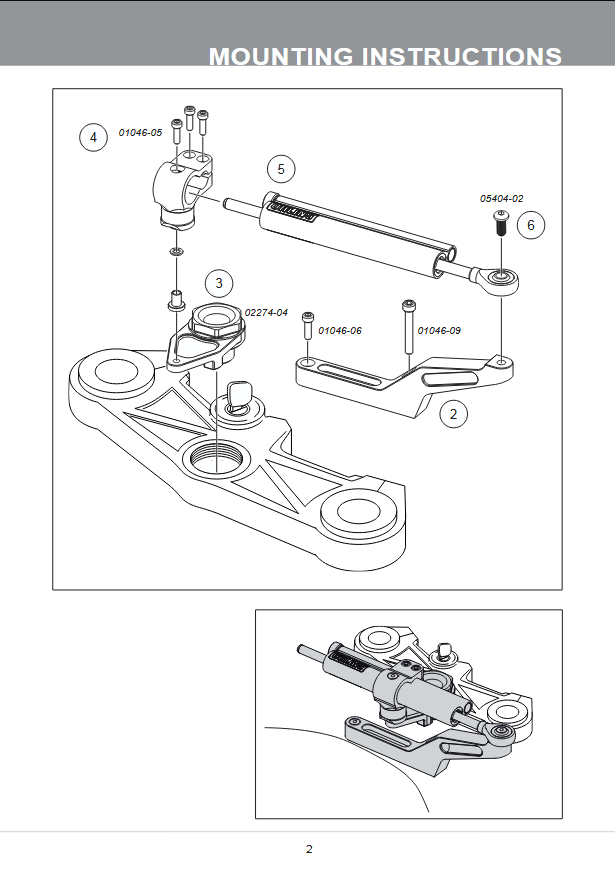 MOUNTING INSTRUCTIONS

4
01046-05
5
05404-02
6
3
02274-04
01046-06
01046-09
2

2