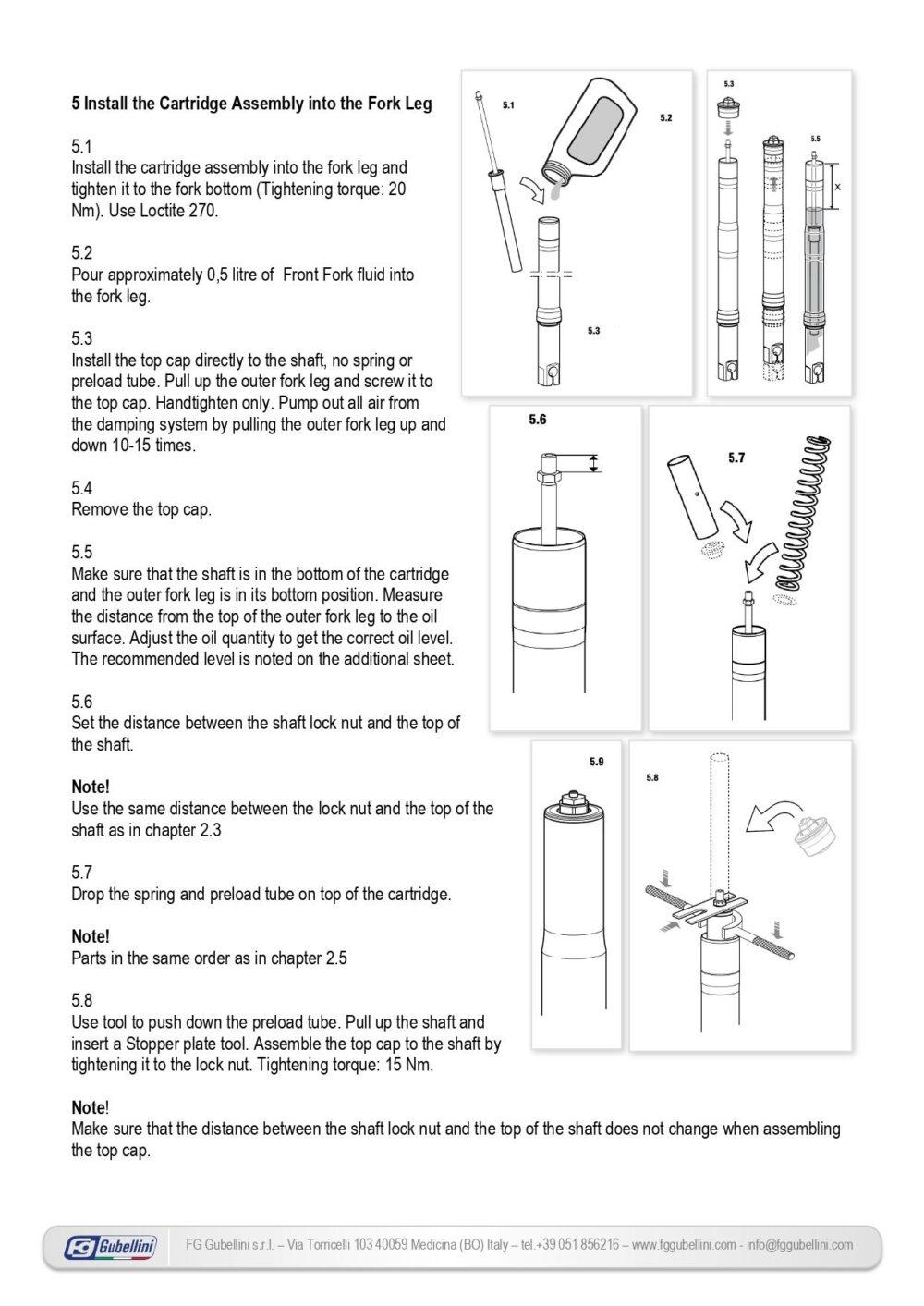 5 Install the Cartridge Assembly into the Fork Leg

5.1
Install the cartridge assembly into the fork leg and tighten it to the fork bottom (Tightening torque: 20 Nm). Use Loctite 270.

5.2
Pour approximately 0,5 litre of Front Fork fluid into the fork leg.

5.3
Install the top cap directly to the shaft, no spring or preload tube. Pull up the outer fork leg and screw it to the top cap. Handtighten only. Pump out all air from the damping system by pulling the outer fork leg up and down 10-15 times.

5.4
Remove the top cap.

5.5
Make sure that the shaft is in the bottom of the cartridge and the outer fork leg is in its bottom position. Measure the distance from the top of the outer fork leg to the oil surface. Adjust the oil quantity to get the correct oil level. The recommended level is noted on the additional sheet.

5.6
Set the distance between the shaft lock nut and the top of the shaft.

Note!
Use the same distance between the lock nut and the top of the shaft as in chapter 2.3

5.7
Drop the spring and preload tube on top of the cartridge.

Note!
Parts in the same order as in chapter 2.5

5.8
Use tool to push down the preload tube. Pull up the shaft and insert a Stopper plate tool. Assemble the top cap to the shaft by tightening it to the lock nut. Tightening torque: 15 Nm.

Note!
Make sure that the distance between the shaft lock nut and the top of the shaft does not change when assembling the top cap.

5.1
5.2
5.3
5.3
5.5
X
5.6
5.7
5.9
5.8

FG Gubellini
FG Gubellini s.r.l. – Via Torricelli 103 40059 Medicina (BO) Italy – tel.+39 051 856216 – www.fggubellini.com - info@fggubellini.com